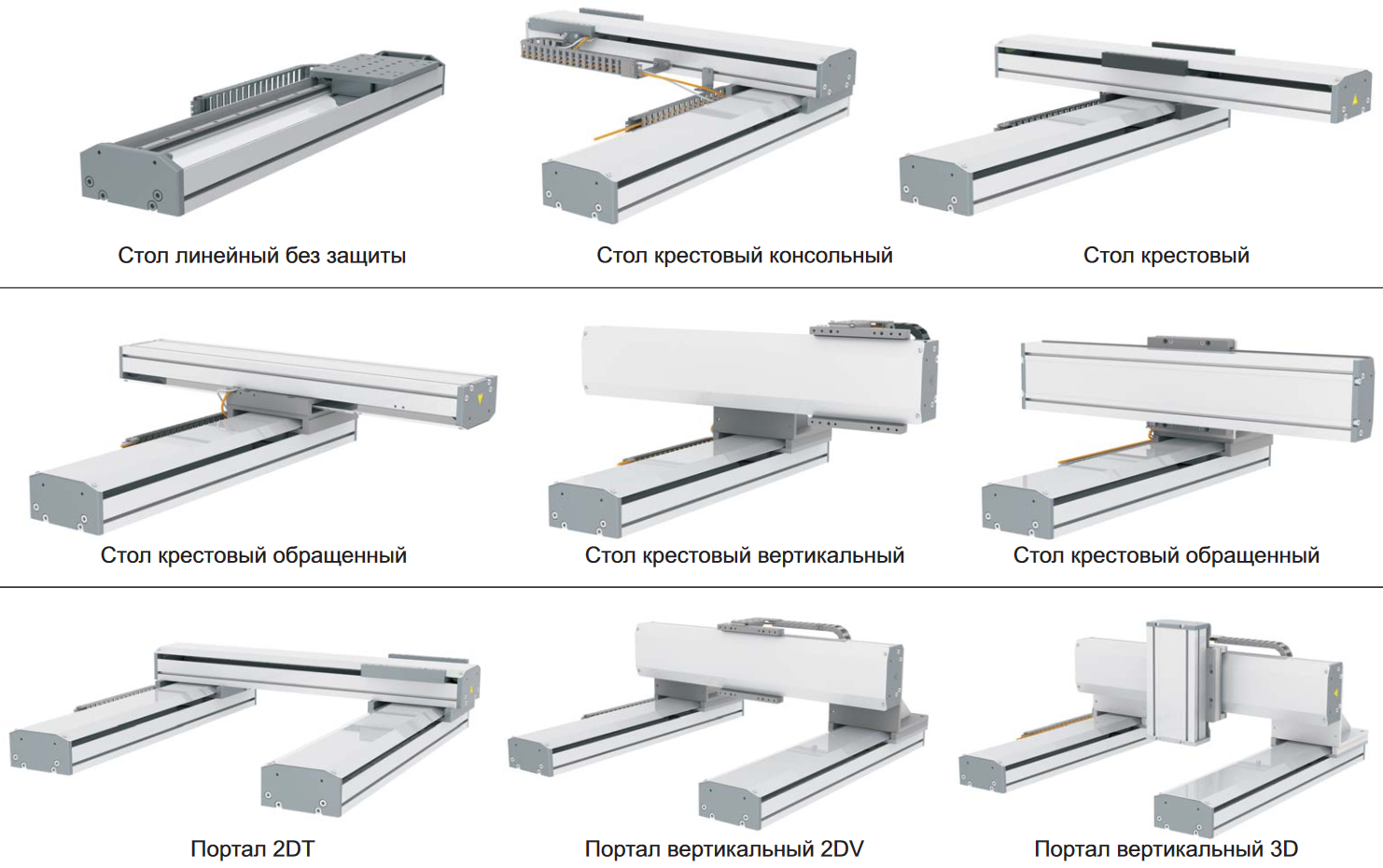 Стол линейный без защиты

Стол крестовый консольный

Стол крестовый

Стол крестовый обращенный

Стол крестовый вертикальный

Стол крестовый обращенный

Портал 2DT

Портал вертикальный 2DV

Портал вертикальный 3D